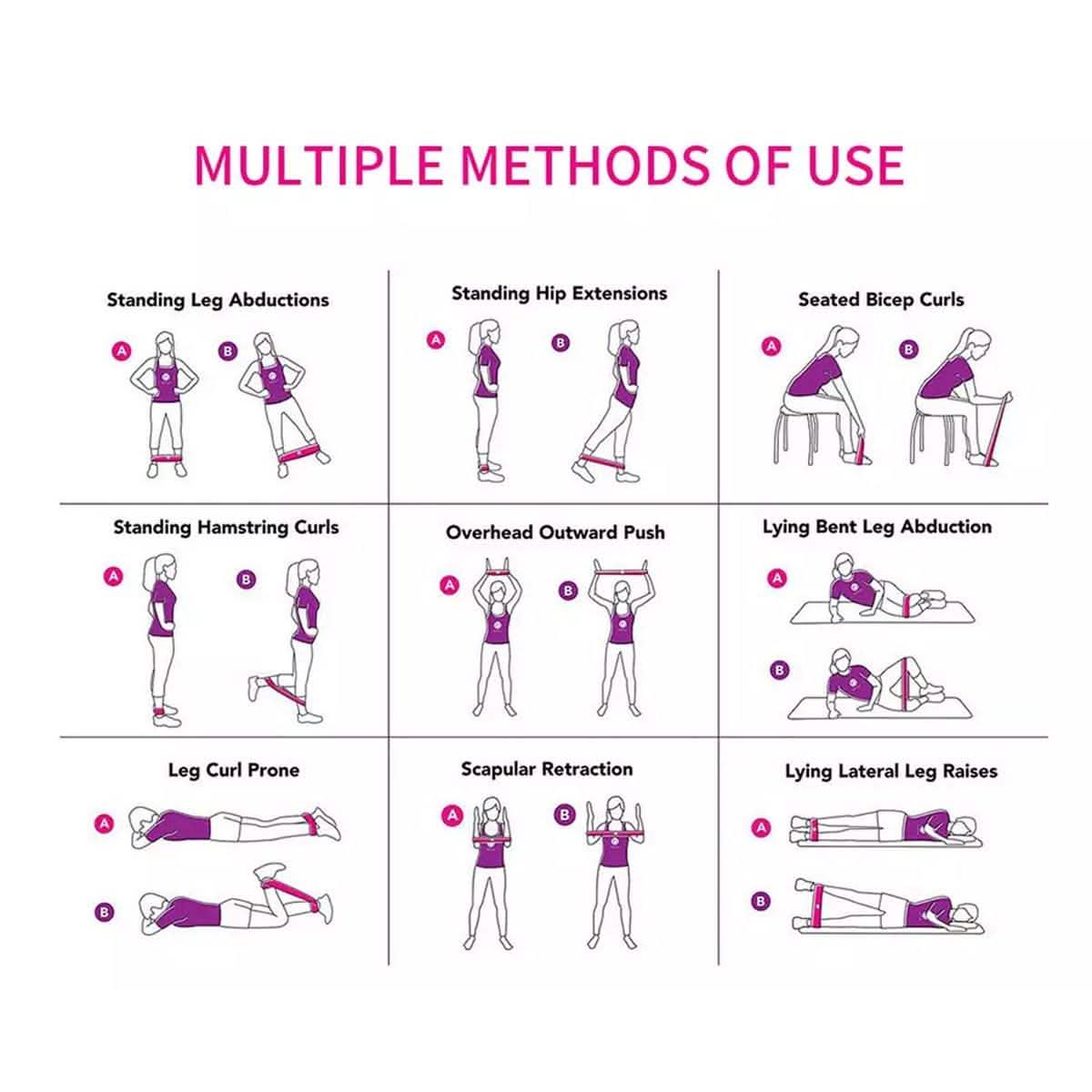 MULTIPLE METHODS OF USE

Standing Leg Abductions

A B

Standing Hip Extensions

A B

Seated Bicep Curls

A B

Standing Hamstring Curls

A B

Overhead Outward Push

A B

Lying Bent Leg Abduction

A

B

Leg Curl Prone

A

B

Scapular Retraction

A B

Lying Lateral Leg Raises

A

B