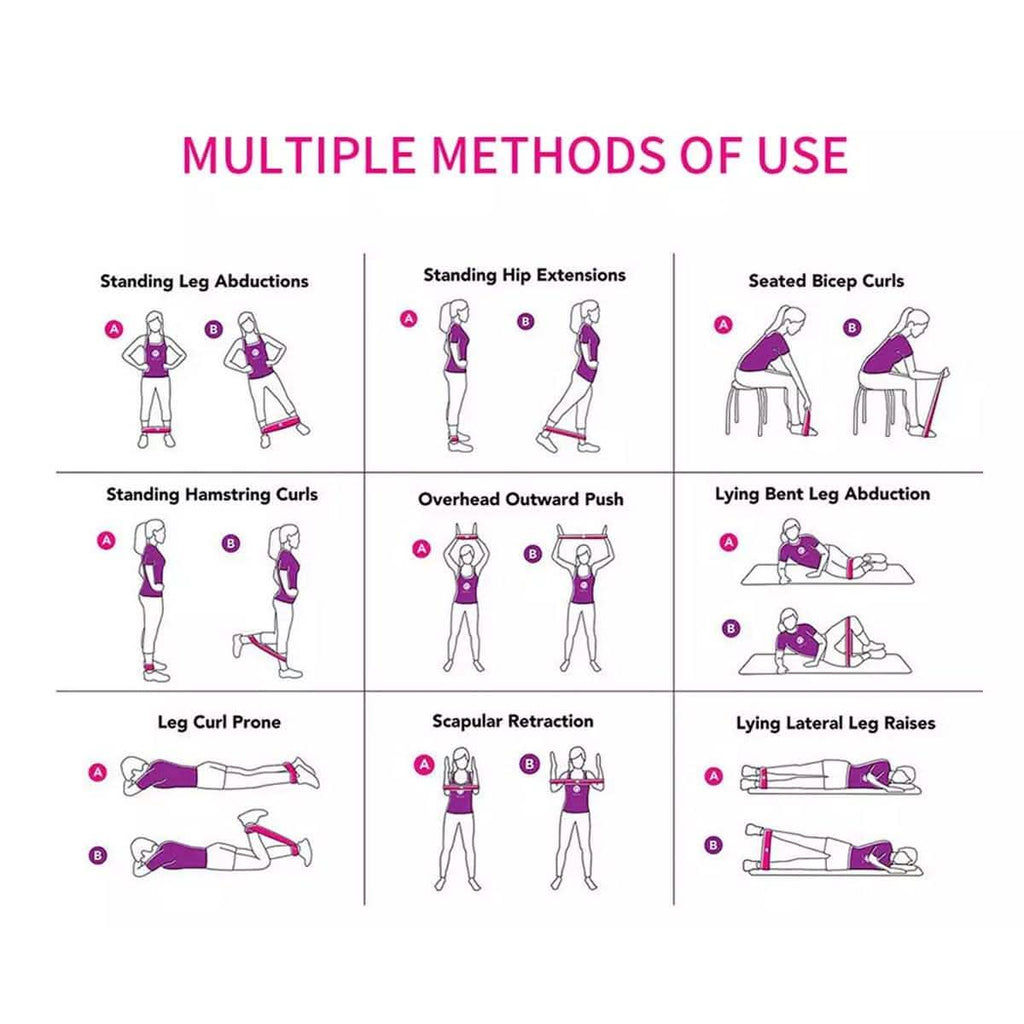 MULTIPLE METHODS OF USE

Standing Leg Abductions
A B

Standing Hip Extensions
A B

Seated Bicep Curls
A B

Standing Hamstring Curls
A B

Overhead Outward Push
A B

Lying Bent Leg Abduction
A
B

Leg Curl Prone
A
B

Scapular Retraction
A B

Lying Lateral Leg Raises
A
B